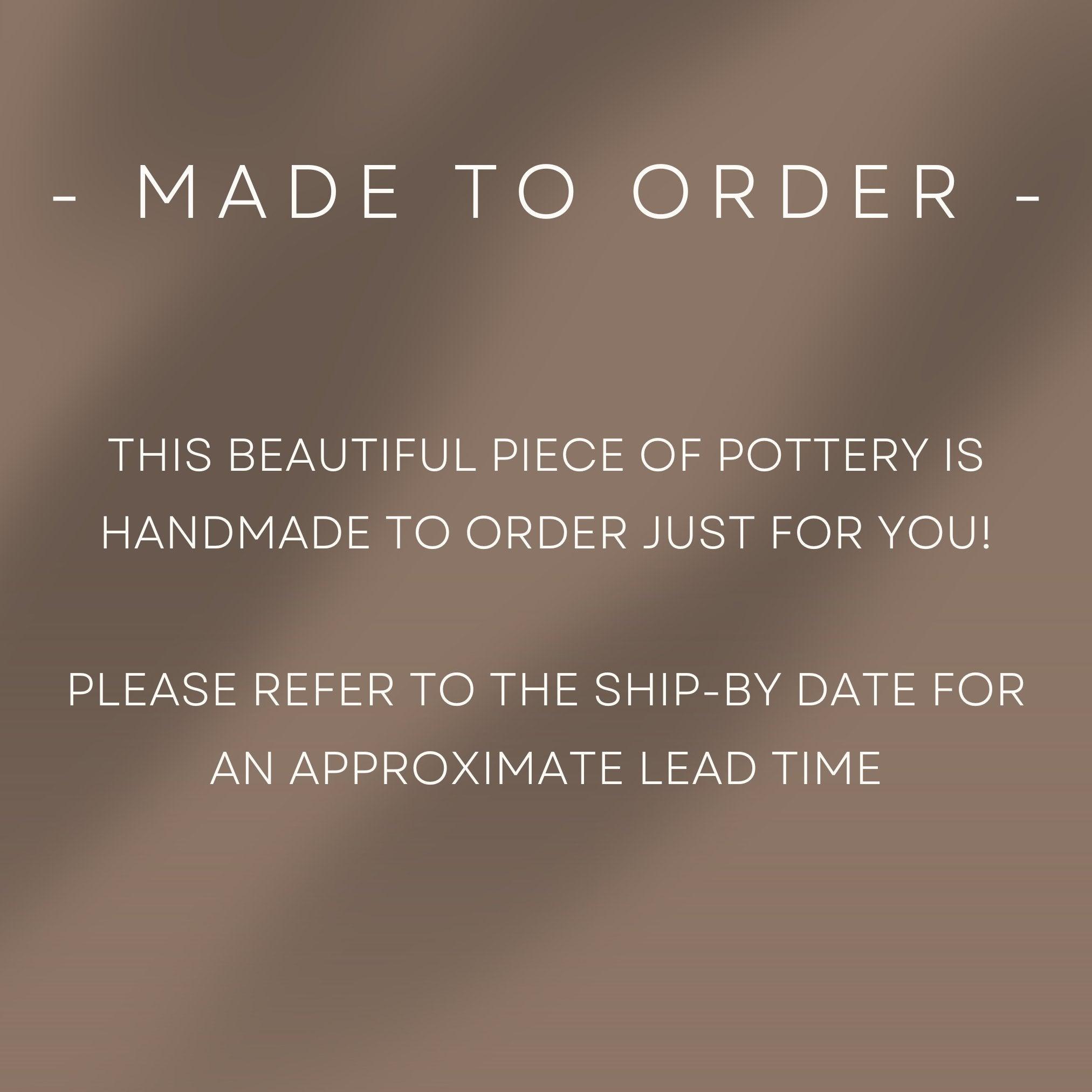 - MADE TO ORDER -

THIS BEAUTIFUL PIECE OF POTTERY IS HANDMADE TO ORDER JUST FOR YOU!

PLEASE REFER TO THE SHIP-BY DATE FOR AN APPROXIMATE LEAD TIME